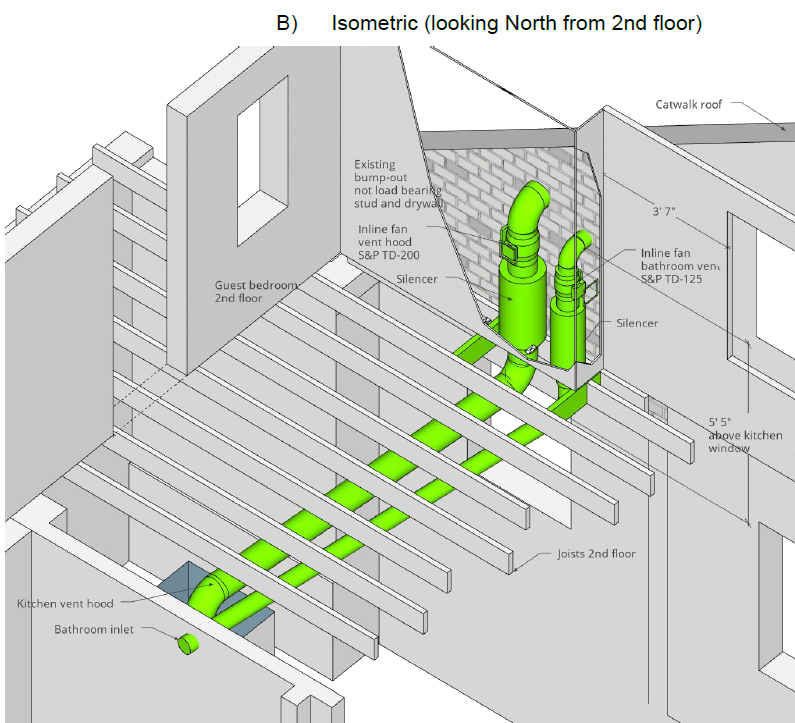 B) Isometric (looking North from 2nd floor)

Catwalk roof

Existing bump-out not load bearing stud and drywall

Inline fan vent hood S&P TD-200

Silencer

Guest bedroom 2nd floor

3' 7"

Inline fan bathroom vent S&P TD-125

Silencer

5' 5" above kitchen window

Joists 2nd floor

Kitchen vent hood

Bathroom inlet